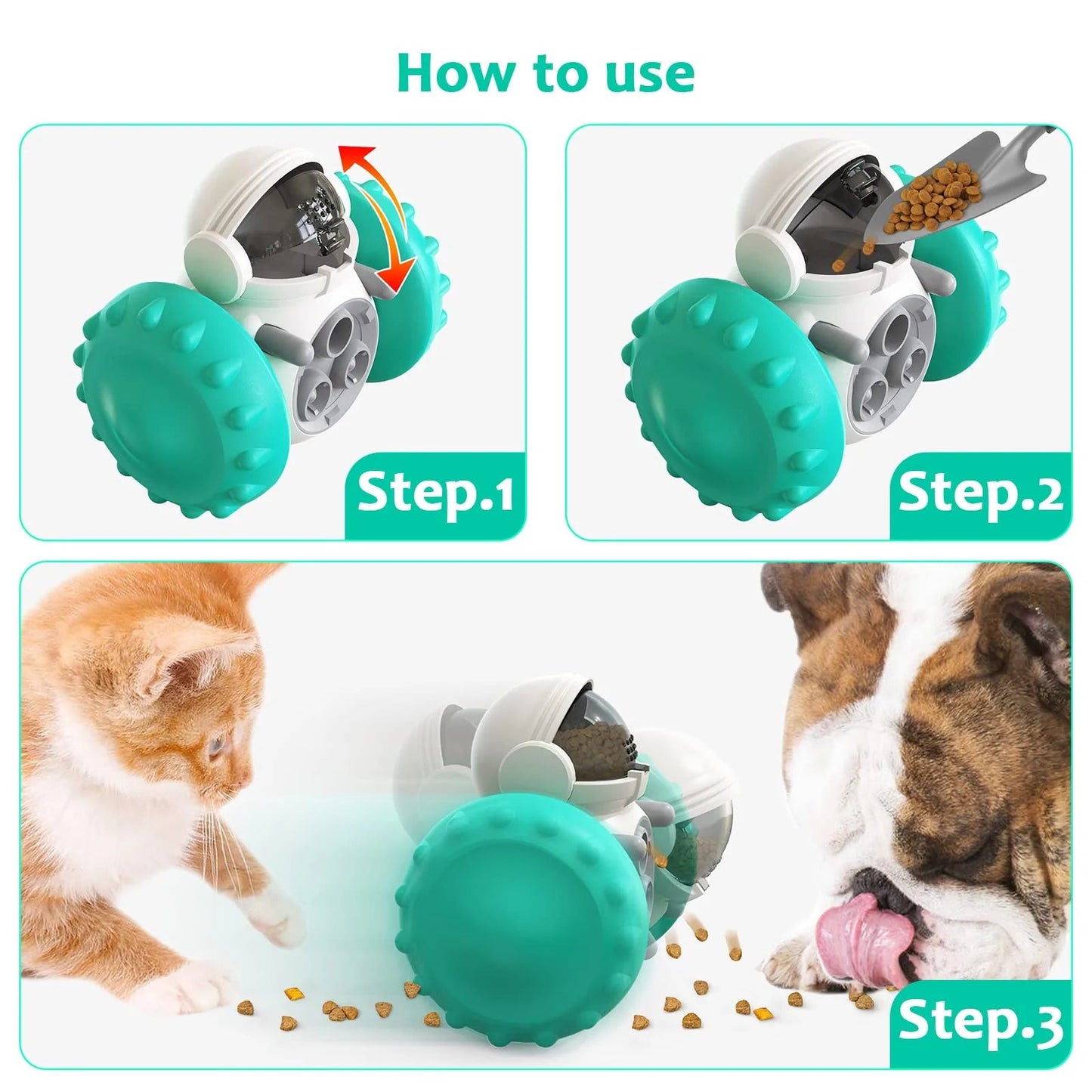 How to use

Step.1

Step.2

Step.3